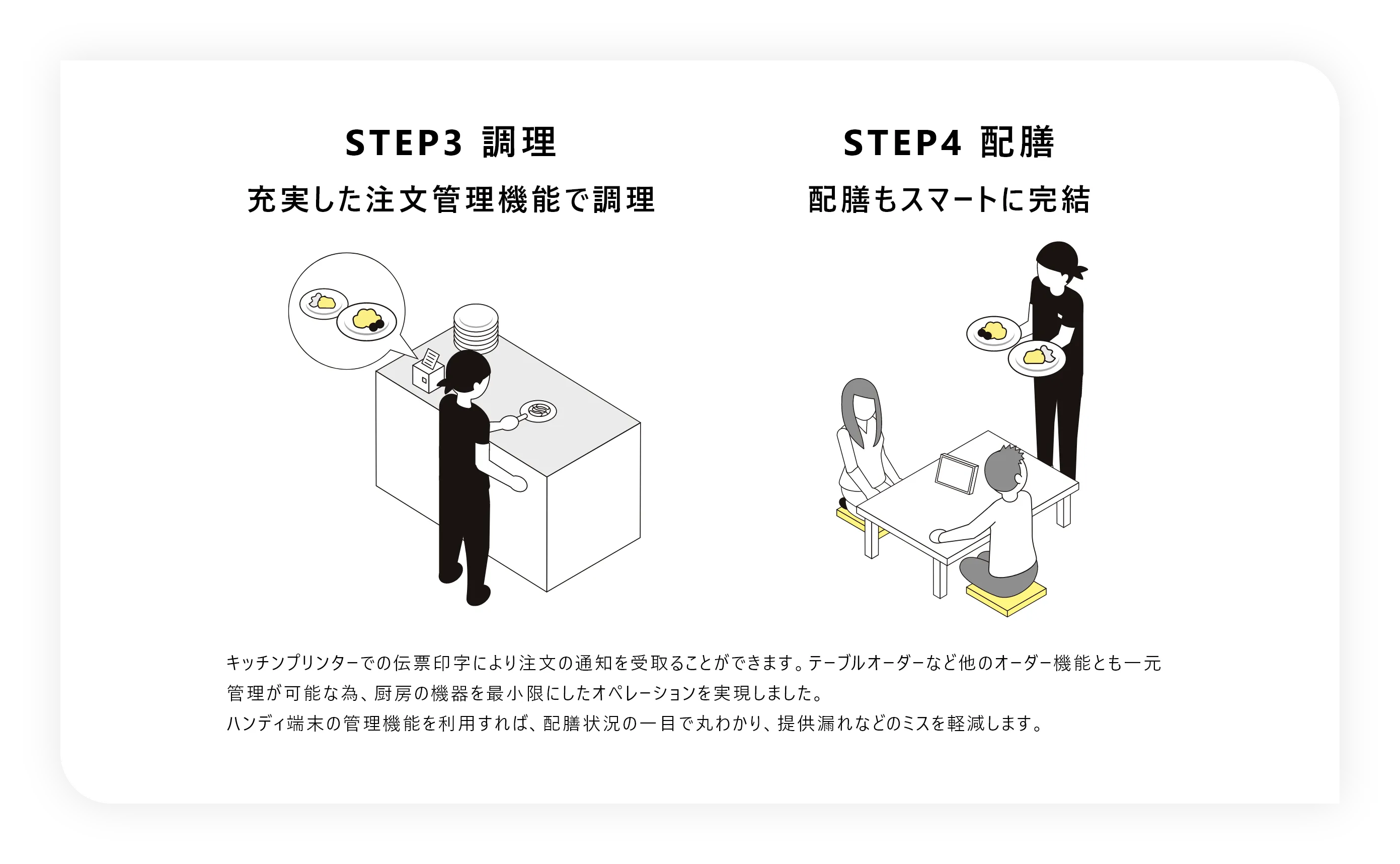 STEP3 調理

充実した注文管理機能で調理

STEP4 配膳

配膳もスマートに完結

キッチンプリンターでの伝票印字により注文の通知を受取ることができます。テーブルオーダーなど他のオーダー機能とも一元管理が可能な為、厨房の機器を最小限にしたオペレーションを実現しました。
ハンディ端末の管理機能を利用すれば、配膳状況の一目で丸わかり、提供漏れなどのミスを軽減します。