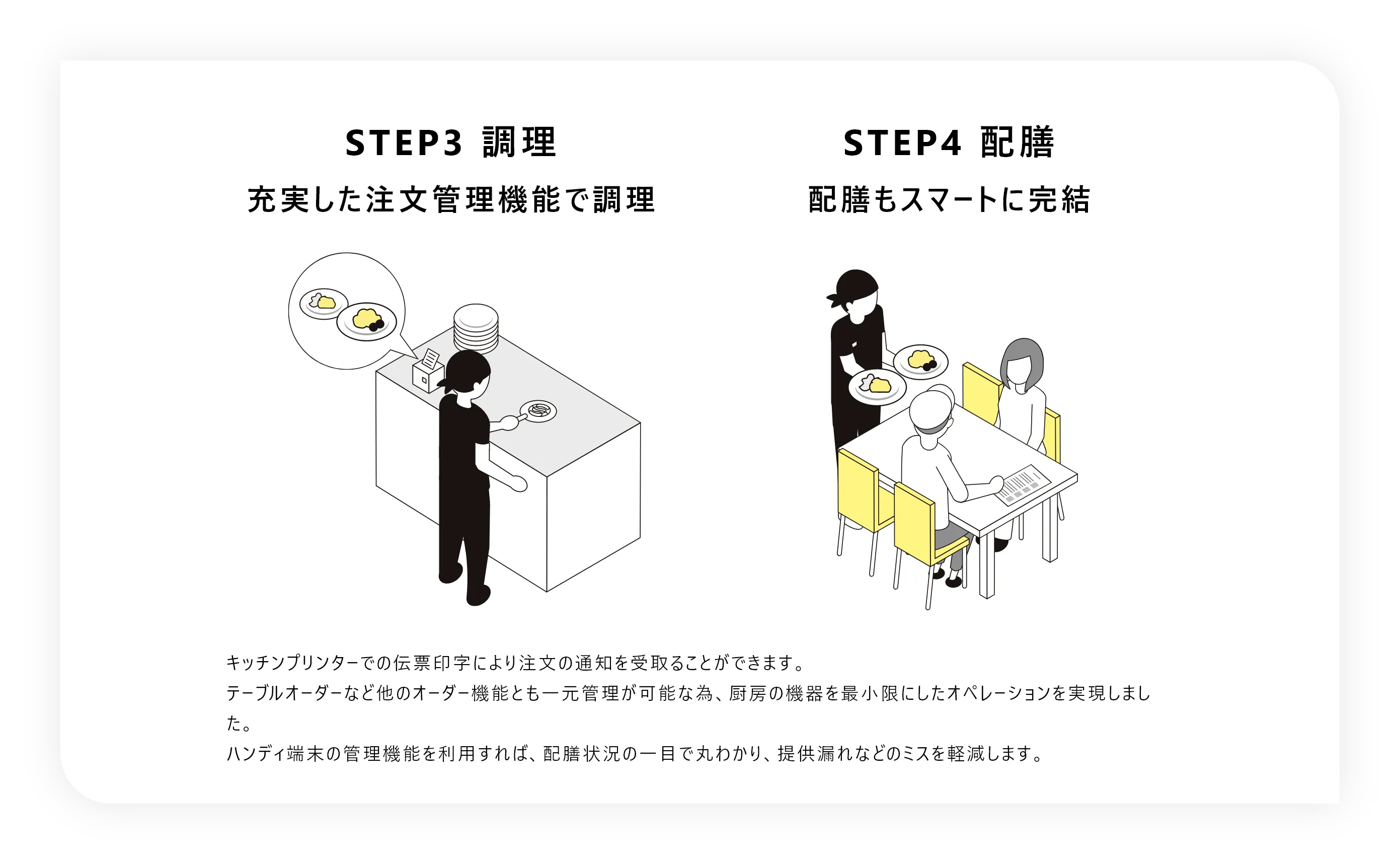 STEP3 調理

充実した注文管理機能で調理

STEP4 配膳

配膳もスマートに完結

キッチンプリンターでの伝票印字により注文の通知を受取ることができます。
テーブルオーダーなど他のオーダー機能とも一元管理が可能な為、厨房の機器を最小限にしたオペレーションを実現しました。
ハンディ端末の管理機能を利用すれば、配膳状況の一目で丸わかり、提供漏れなどのミスを軽減します。